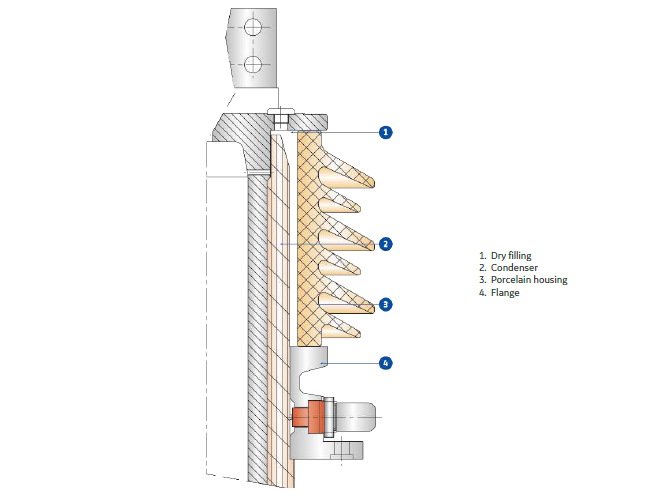 1

2

3

4

1. Dry filling
2. Condenser
3. Porcelain housing
4. Flange